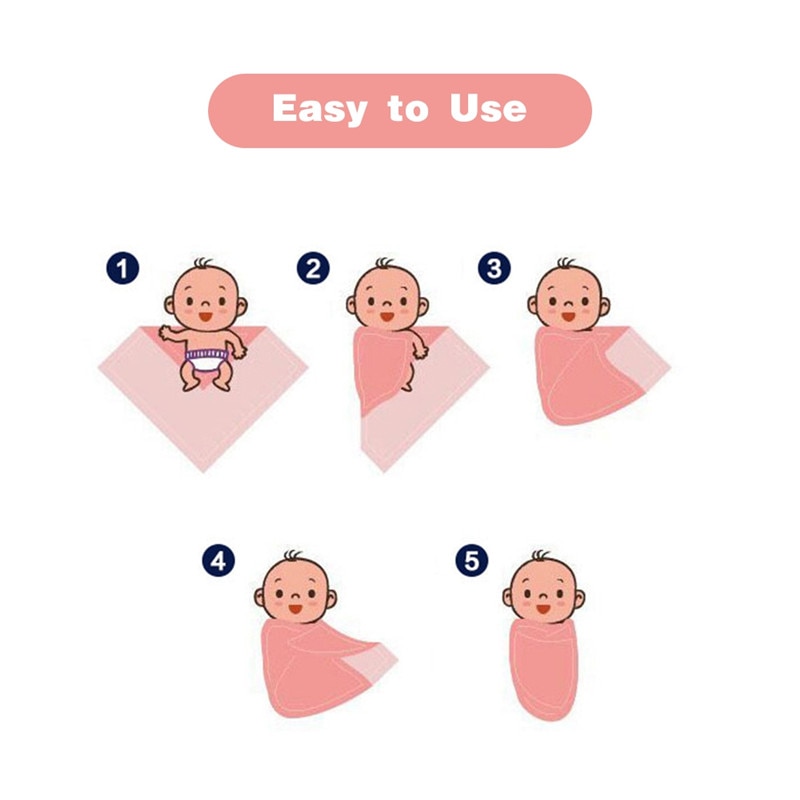 Easy to Use

1

2

3

4

5